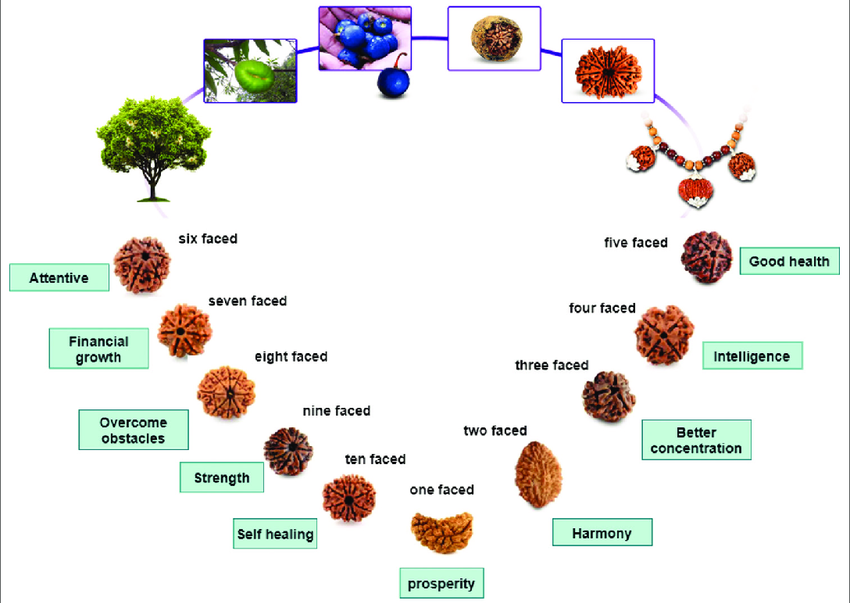 six faced

Attentive

seven faced

Financial growth

eight faced

Overcome obstacles

nine faced

Strength

ten faced

Self healing

one faced

prosperity

two faced

Harmony

three faced

Better concentration

four faced

Intelligence

five faced

Good health